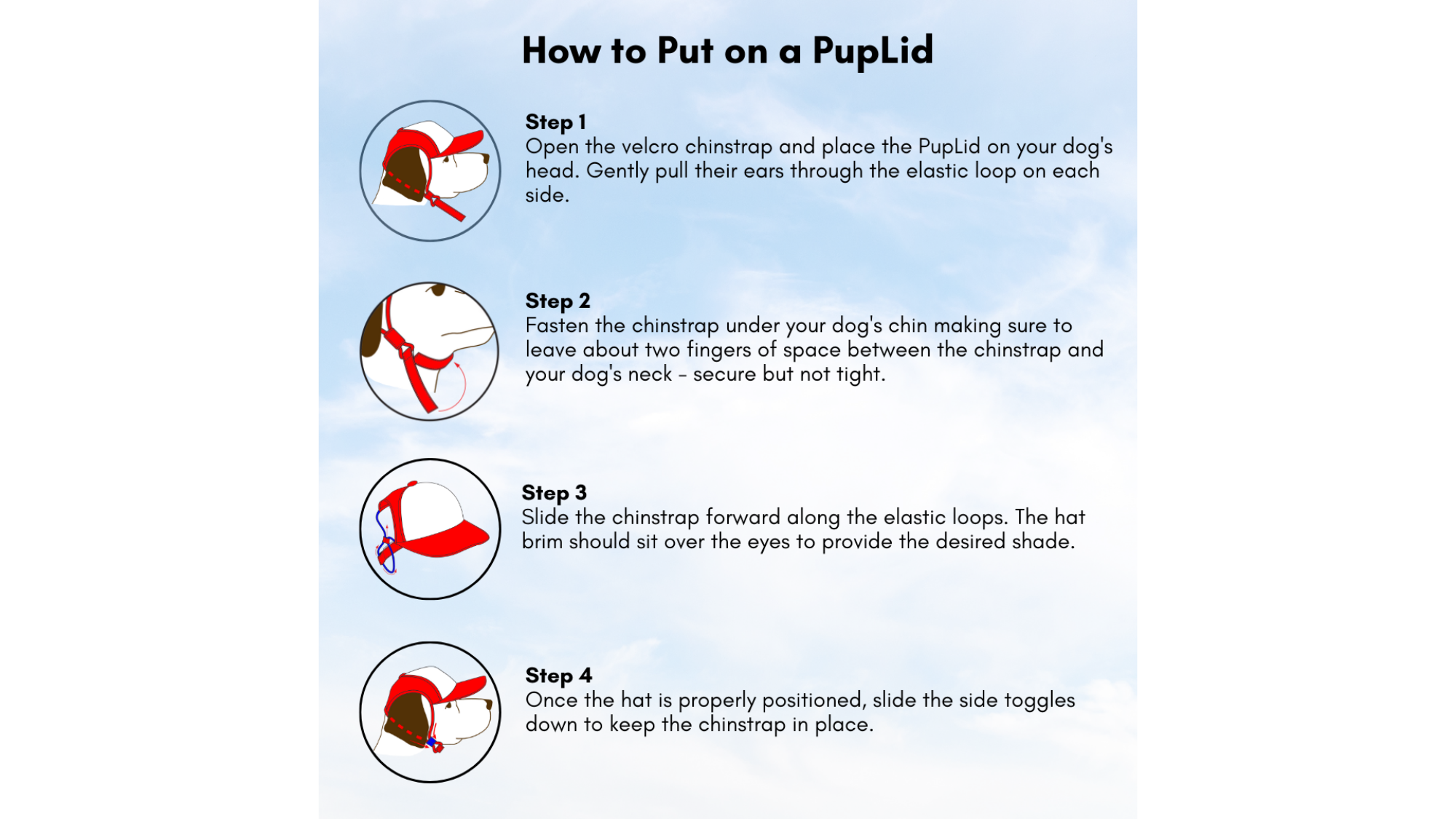 How to Put on a PupLid

Step 1
Open the velcro chinstrap and place the PupLid on your dog's head. Gently pull their ears through the elastic loop on each side.

Step 2
Fasten the chinstrap under your dog's chin making sure to leave about two fingers of space between the chinstrap and your dog's neck - secure but not tight.

Step 3
Slide the chinstrap forward along the elastic loops. The hat brim should sit over the eyes to provide the desired shade.

Step 4
Once the hat is properly positioned, slide the side toggles down to keep the chinstrap in place.